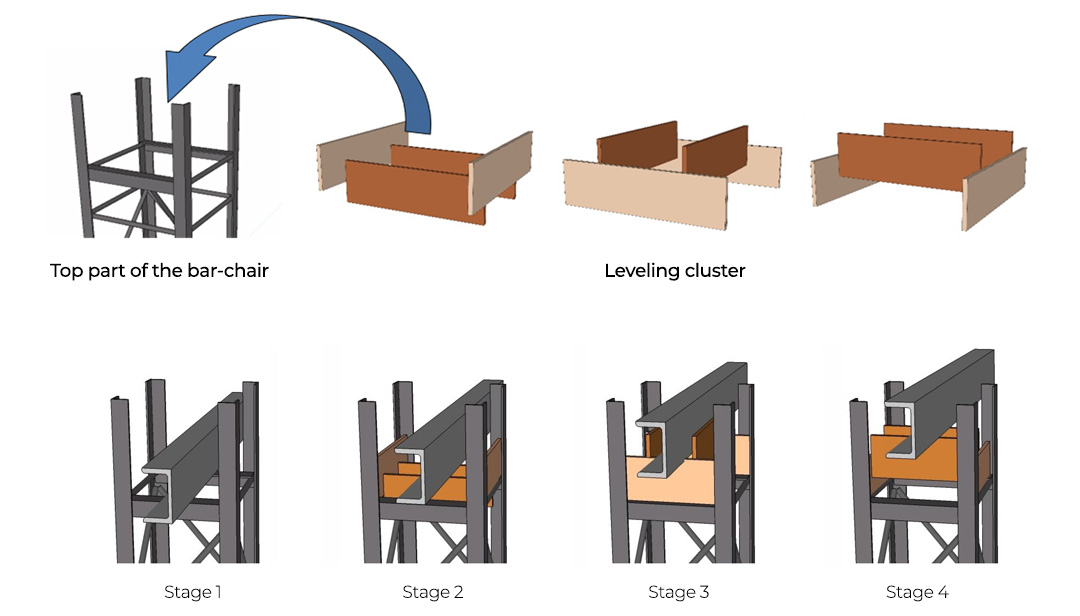 Top part of the bar-chair

Leveling cluster

Stage 1

Stage 2

Stage 3

Stage 4