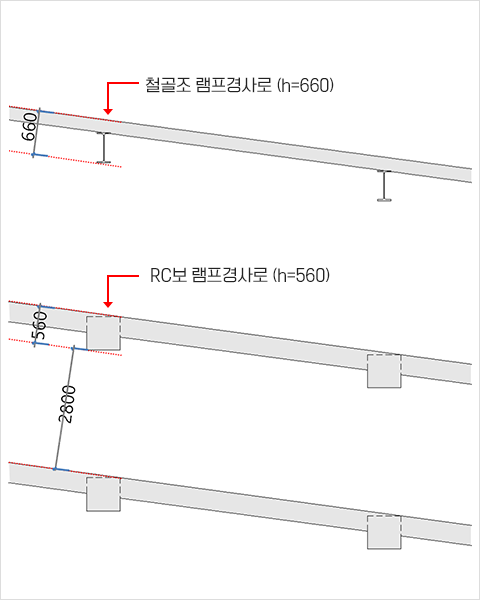 철골조 램프경사로 (h=660)

660

RC보 램프경사로 (h=560)

560

2800